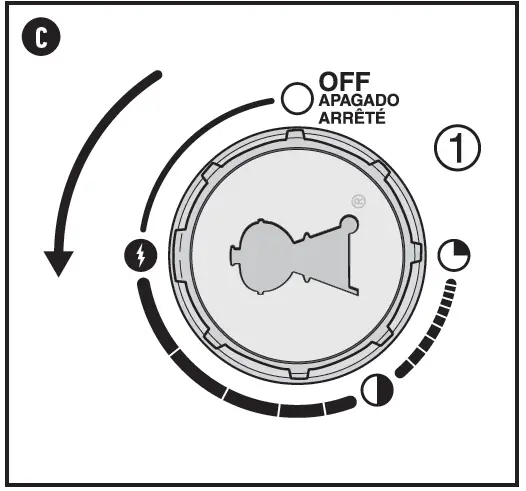 C

OFF
APAGADO
ARRÊTÉ

1

®