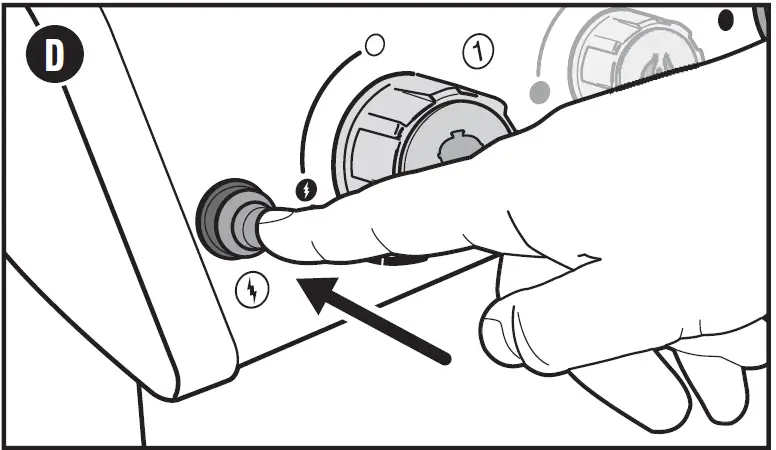 D

1