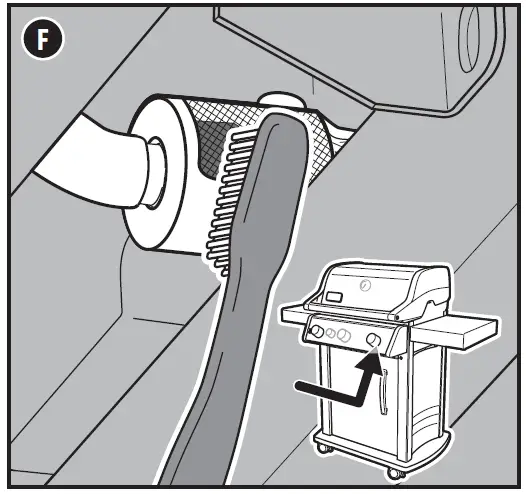 F