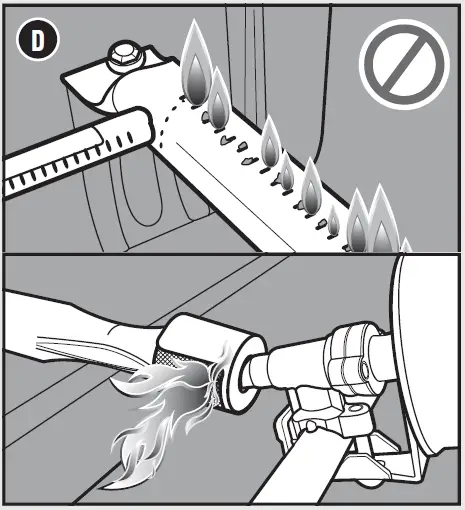 D