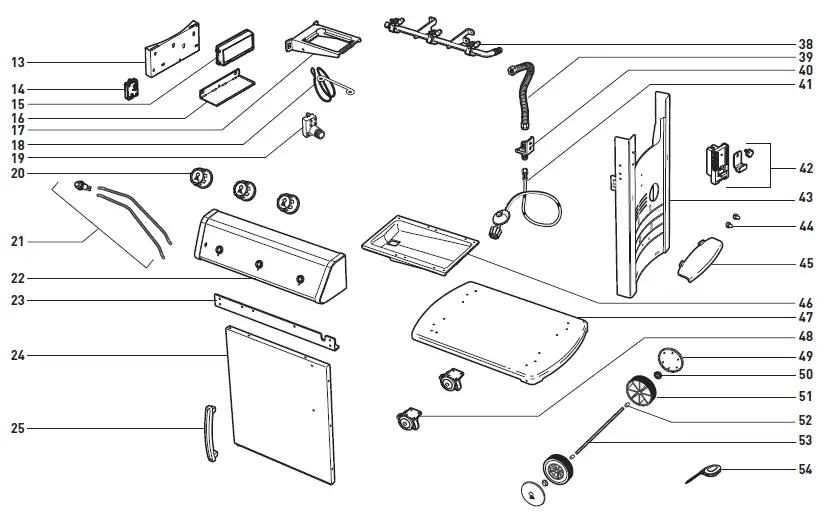 13
14
15
16
17
18
19
20
21
22
23
24
25
38
39
40
41
42
43
44
45
46
47
48
49
50
51
52
53
54