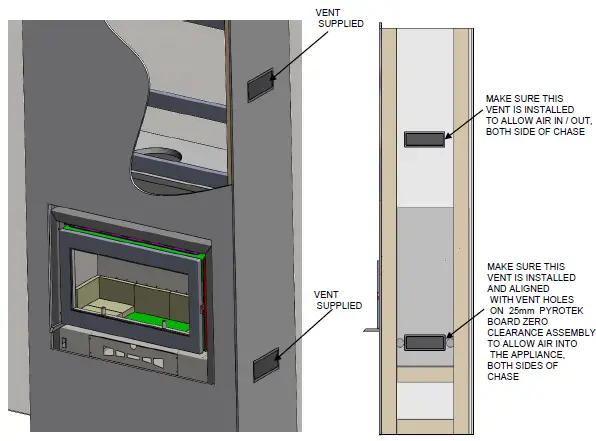 VENT
SUPPLIED

VENT
SUPPLIED

MAKE SURE THIS VENT IS INSTALLED TO ALLOW AIR IN / OUT, BOTH SIDE OF CHASE

MAKE SURE THIS VENT IS INSTALLED AND ALIGNED WITH VENT HOLES ON 25mm PYROTEK BOARD ZERO CLEARANCE ASSEMBLY TO ALLOW AIR INTO THE APPLIANCE, BOTH SIDES OF CHASE