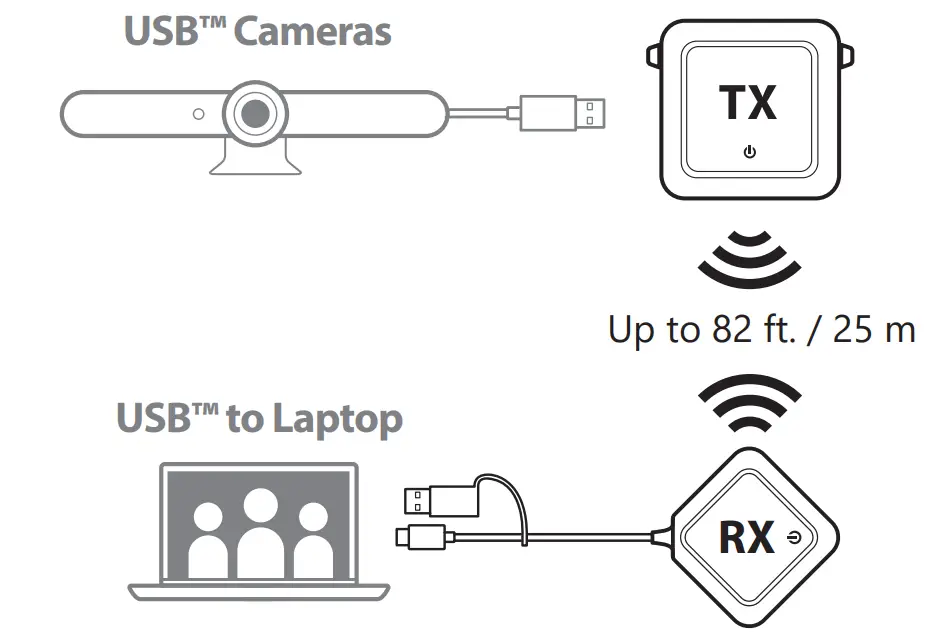 USB™ Cameras

TX

Up to 82 ft. / 25 m

USB™ to Laptop

RX