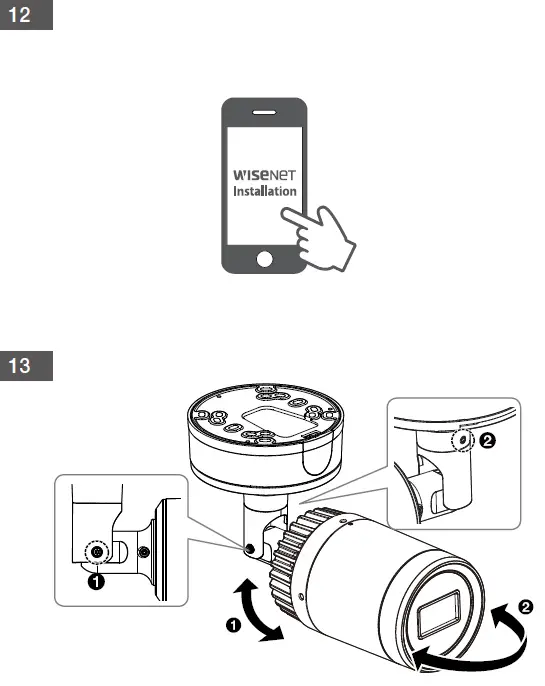 12

WISENET
Installation

13

❷

❶

❶

❷