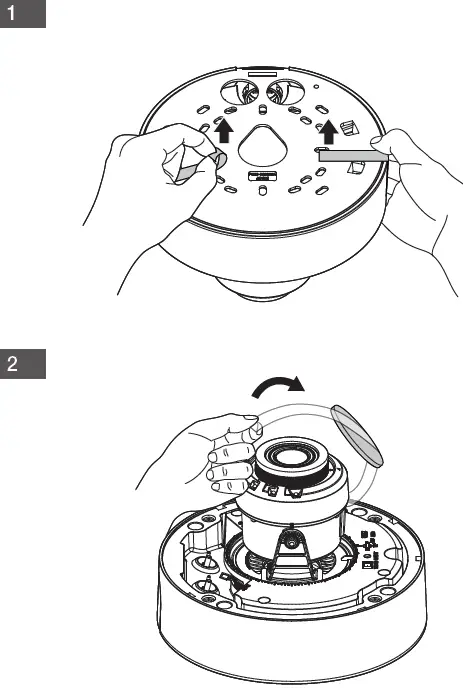 1

2