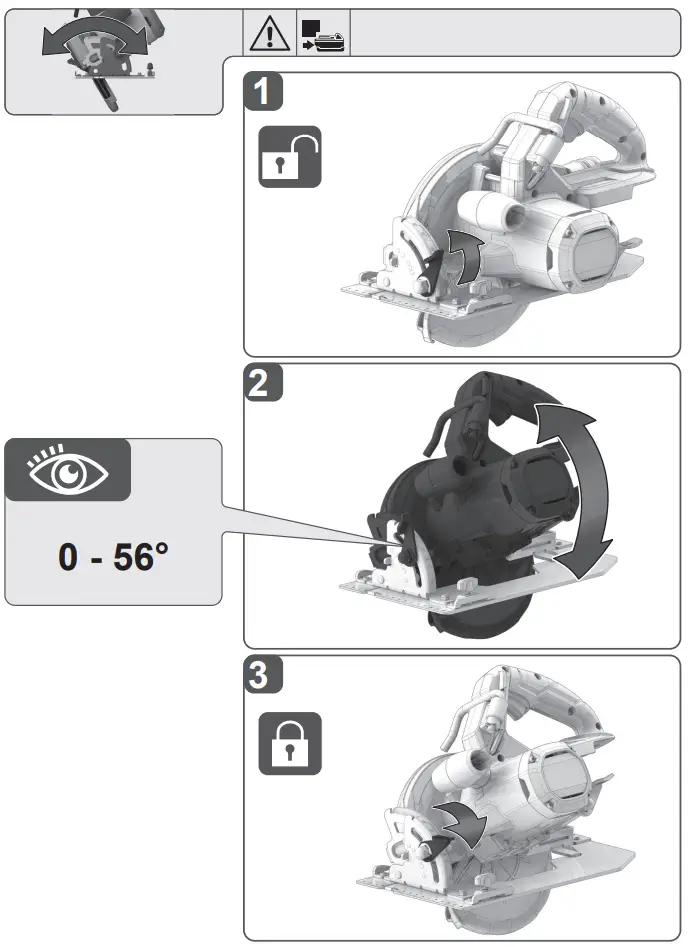 1

2

0 - 56°

3