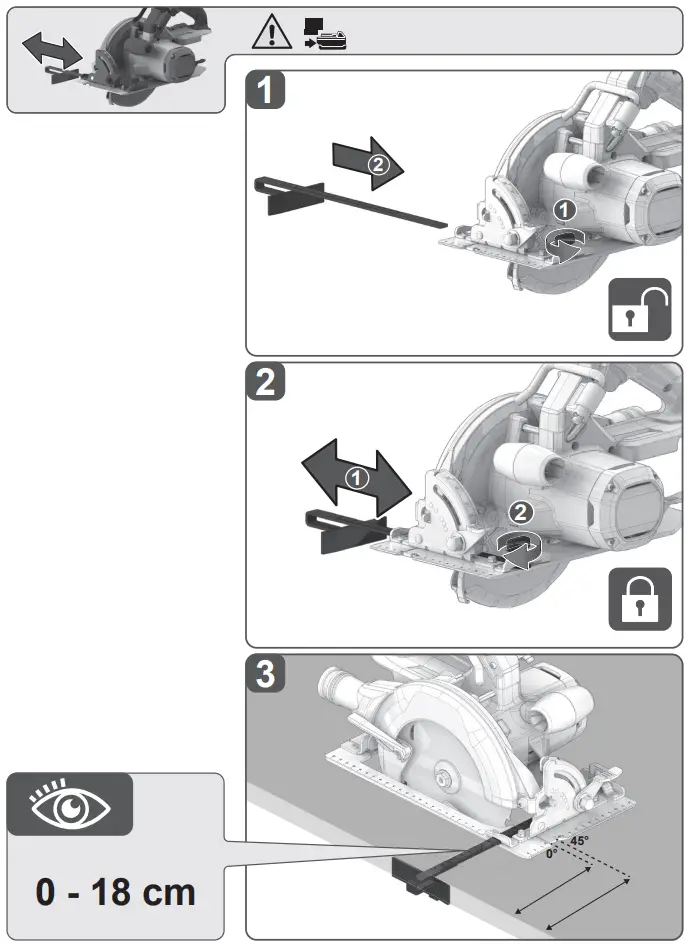 1

2

1

2

1

2

3

0°

45°

0 - 18 cm