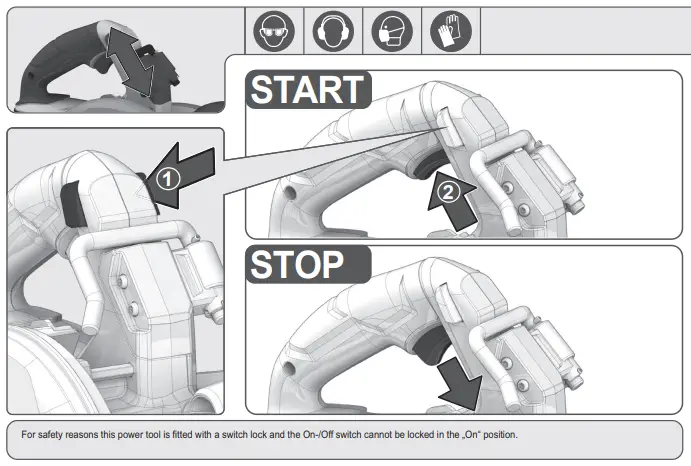 START

①

②

STOP

For safety reasons this power tool is fitted with a switch lock and the On-/Off switch cannot be locked in the „On“ position.