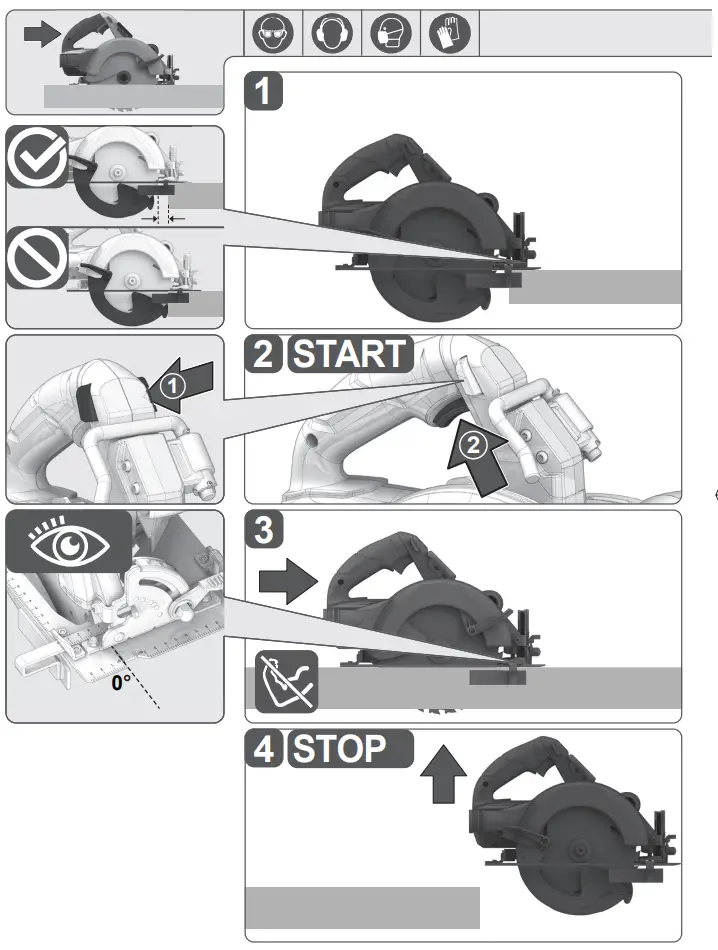 1

2 START

1

2

3

0°

4 STOP