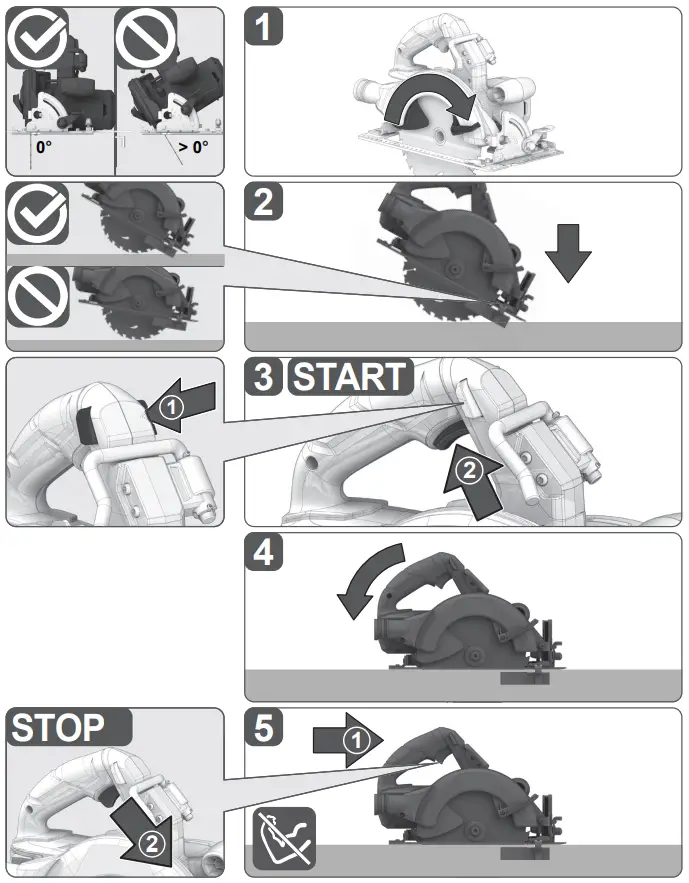 0°

> 0°

1

2

3 START

1

2

4

STOP

2

5

1