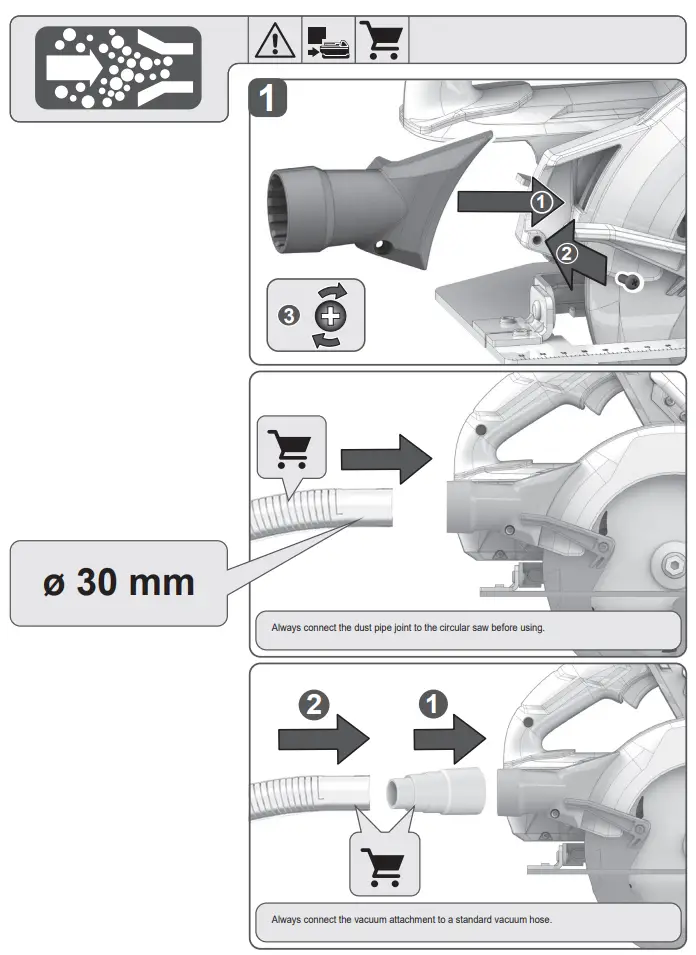 1

1

2

3

ø 30 mm

Always connect the dust pipe joint to the circular saw before using.

2

1

Always connect the vacuum attachment to a standard vacuum hose.