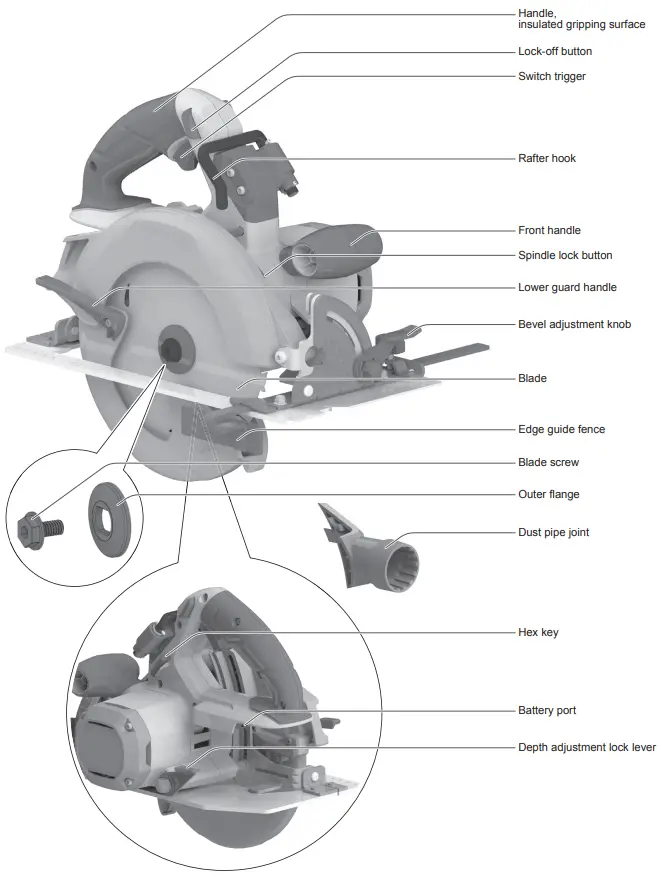 Handle,
insulated gripping surface
Lock-off button
Switch trigger
Rafter hook
Front handle
Spindle lock button
Lower guard handle
Bevel adjustment knob
Blade
Edge guide fence
Blade screw
Outer flange
Dust pipe joint
Hex key
Battery port
Depth adjustment lock lever