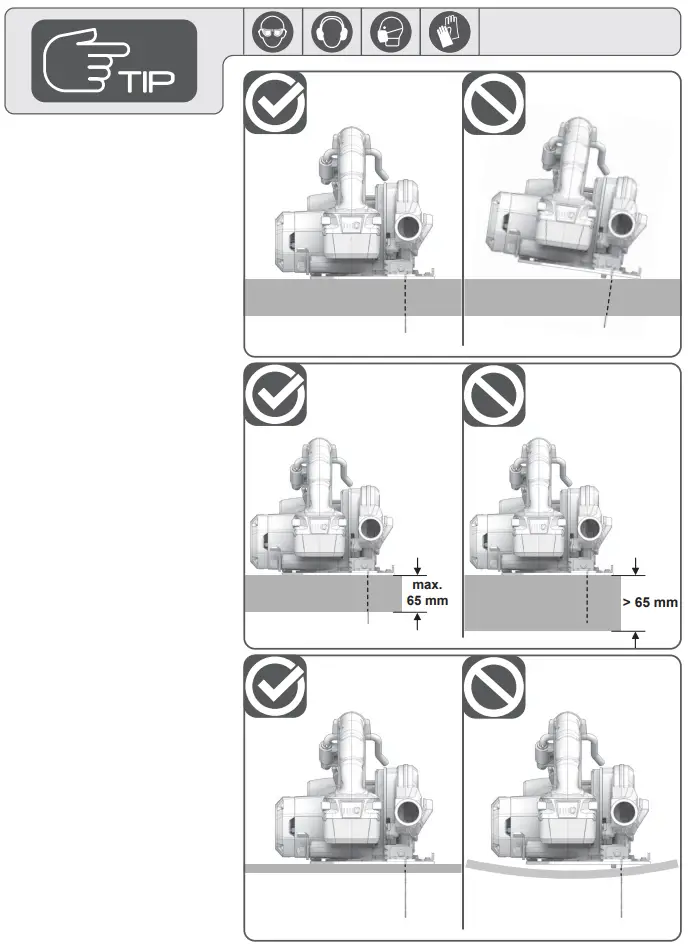 TIP

max.
65 mm

> 65 mm