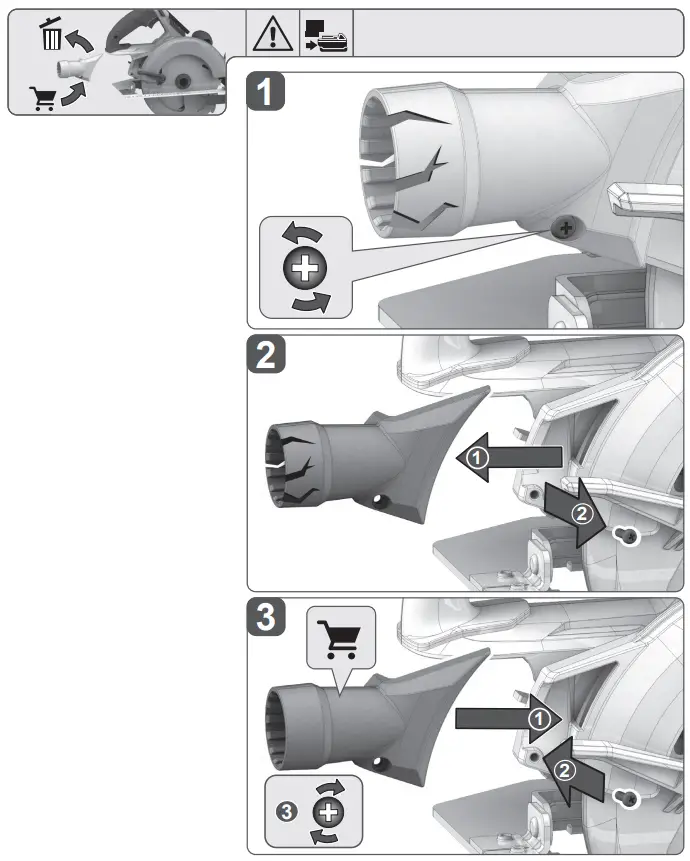 1

2

1

2

3

1

2

3