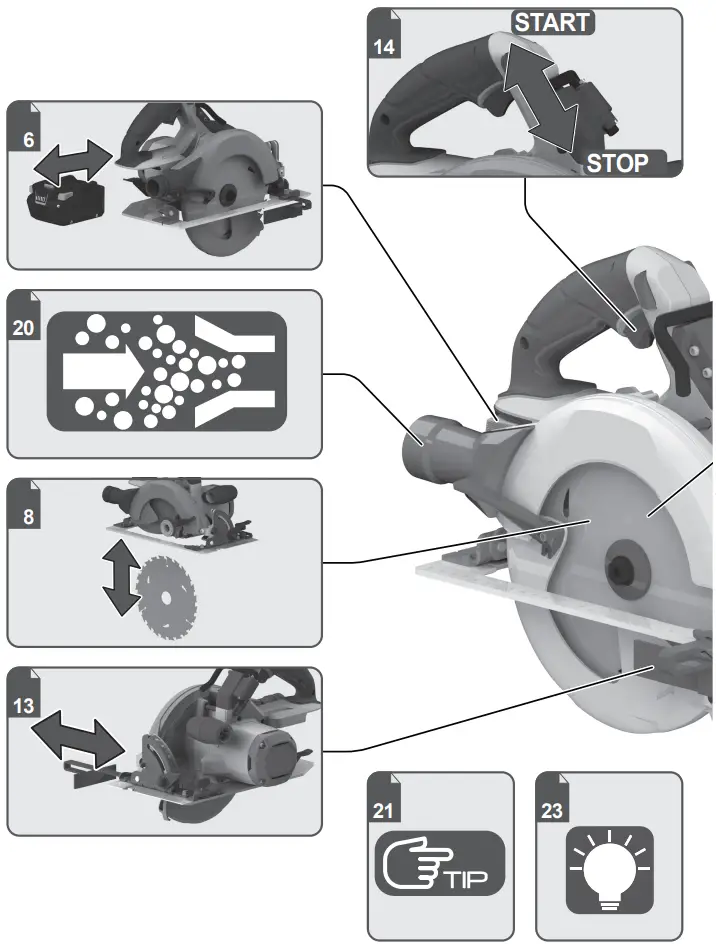 14
START
STOP
6
20
8
13
21
TIP
23