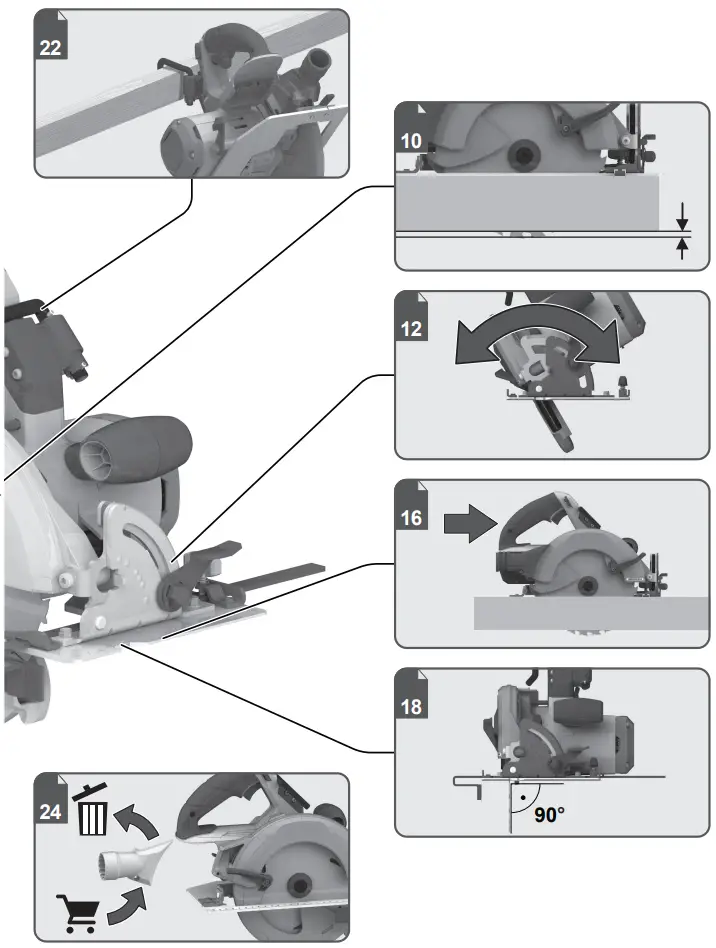 22

10

12

16

18

90°

24