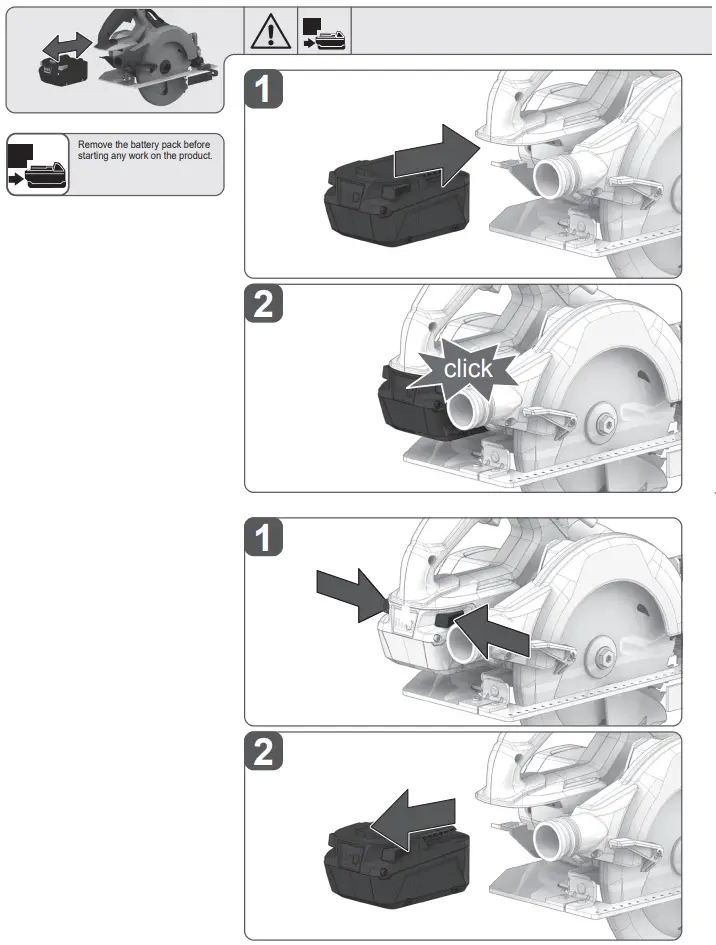 Remove the battery pack before starting any work on the product.

1

2

click

1

2