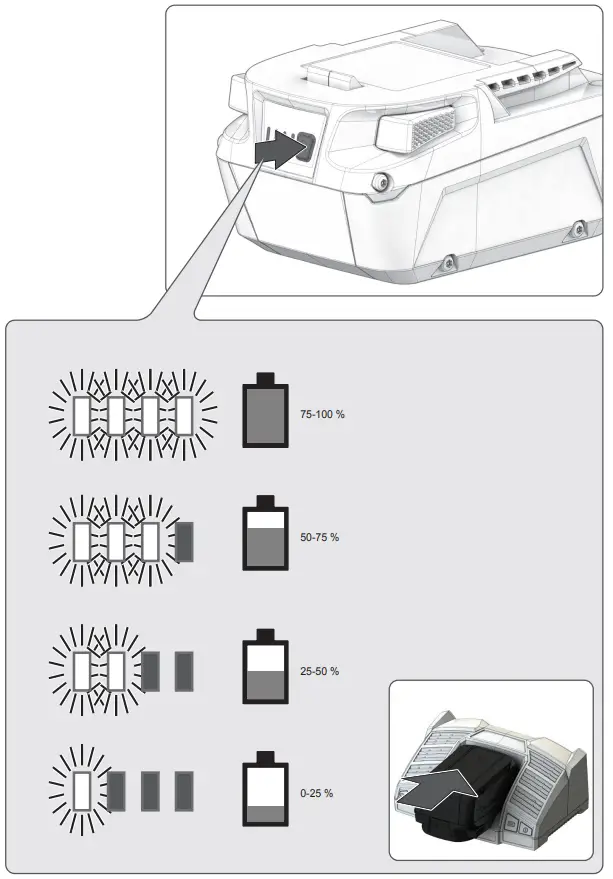 75-100 %

50-75 %

25-50 %

0-25 %