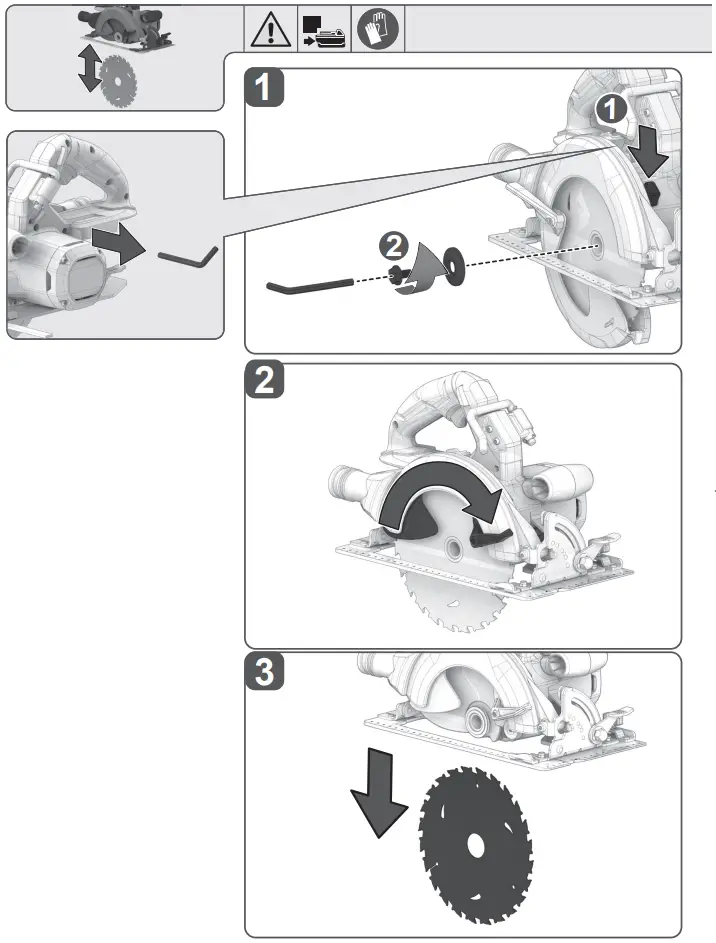 1

1

2

2

3