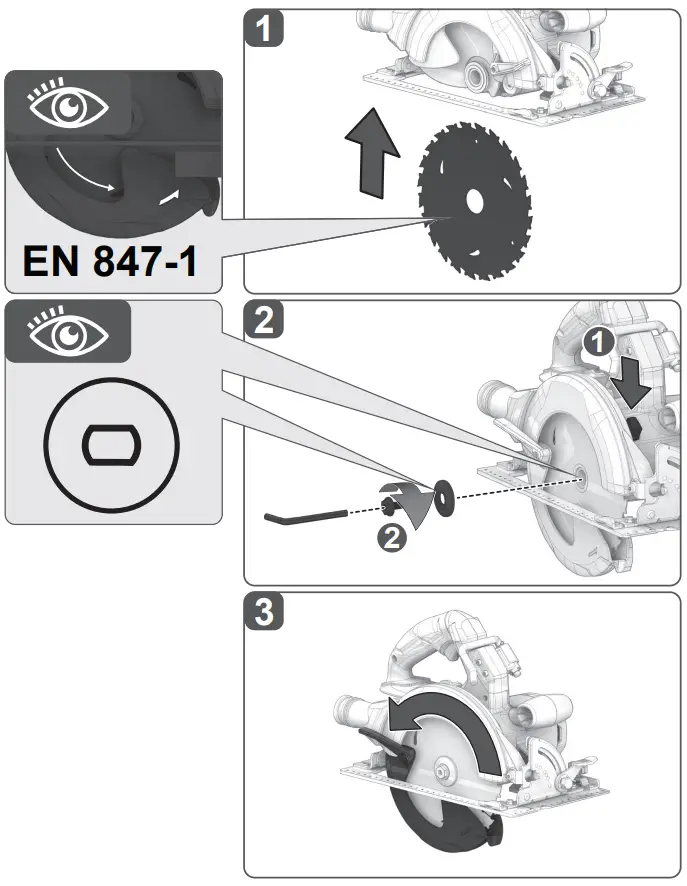 1

EN 847-1

2

1

2

3