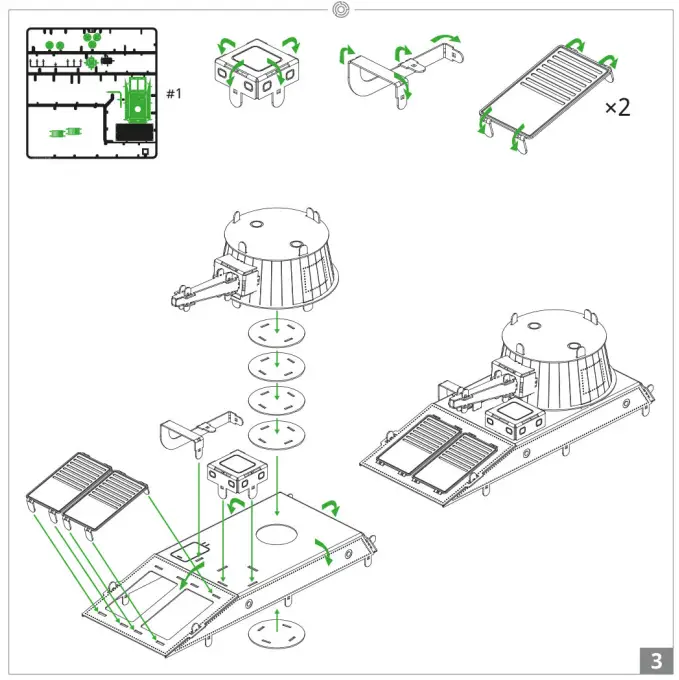 #1

×2

3