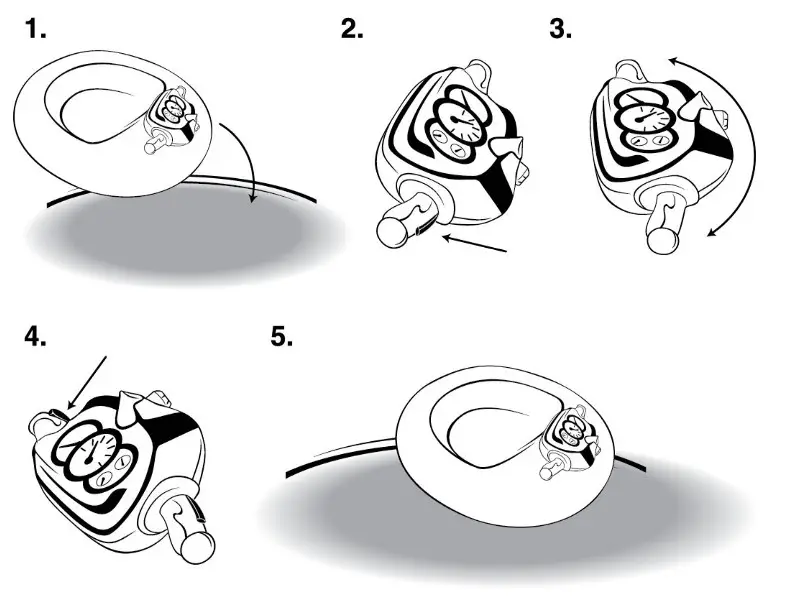 1.

2.

3.

4.

5.