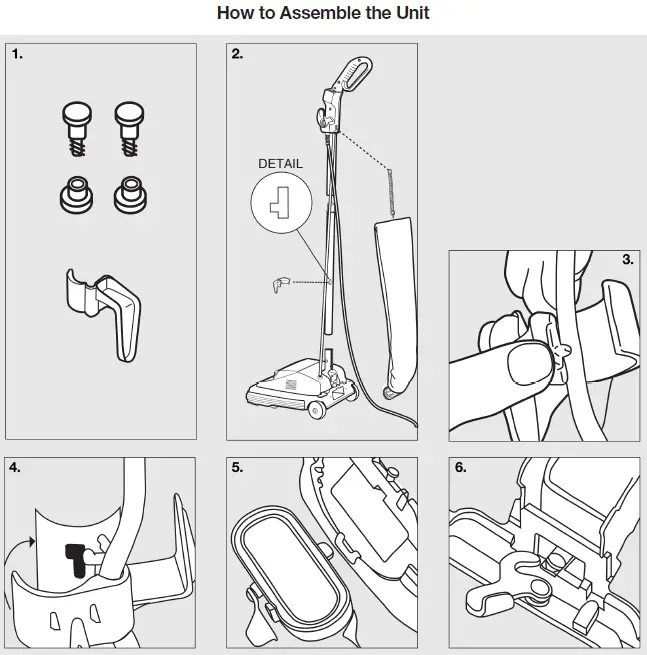 How to Assemble the Unit

1.

2.

DETAIL

3.

4.

5.

6.