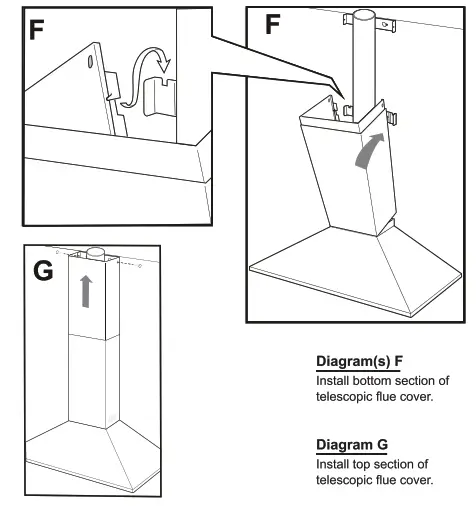 F

F

G

Diagram(s) F
Install bottom section of telescopic flue cover.

Diagram G
Install top section of telescopic flue cover.