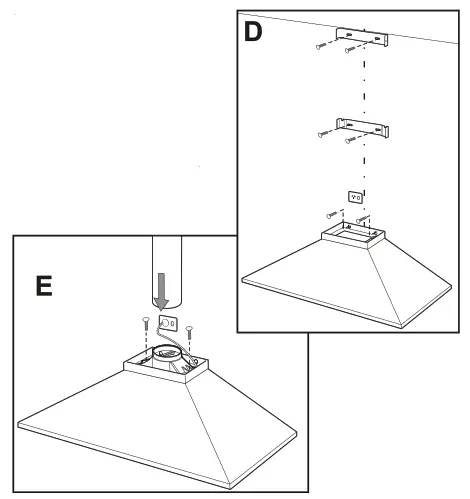 D

E