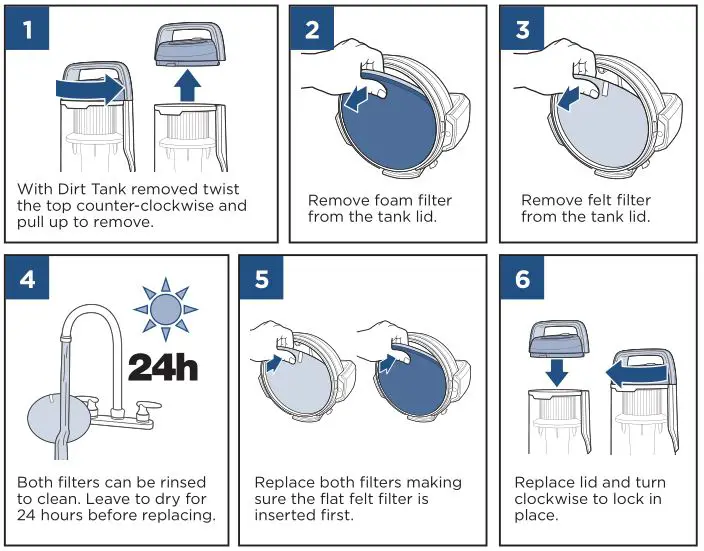 1

With Dirt Tank removed twist the top counter-clockwise and pull up to remove.

2

Remove foam filter from the tank lid.

3

Remove felt filter from the tank lid.

4

24h

Both filters can be rinsed to clean. Leave to dry for 24 hours before replacing.

5

Replace both filters making sure the flat felt filter is inserted first.

6

Replace lid and turn clockwise to lock in place.