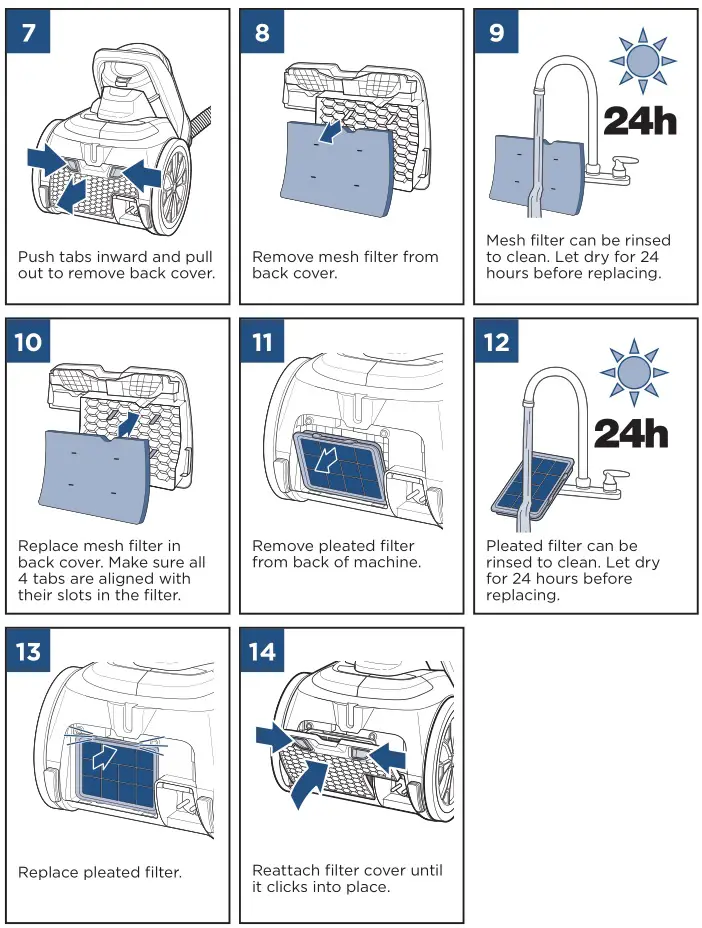 7

Push tabs inward and pull out to remove back cover.

8

Remove mesh filter from back cover.

9

24h

Mesh filter can be rinsed to clean. Let dry for 24 hours before replacing.

10

Replace mesh filter in back cover. Make sure all 4 tabs are aligned with their slots in the filter.

11

Remove pleated filter from back of machine.

12

24h

Pleated filter can be rinsed to clean. Let dry for 24 hours before replacing.

13

Replace pleated filter.

14

Reattach filter cover until it clicks into place.