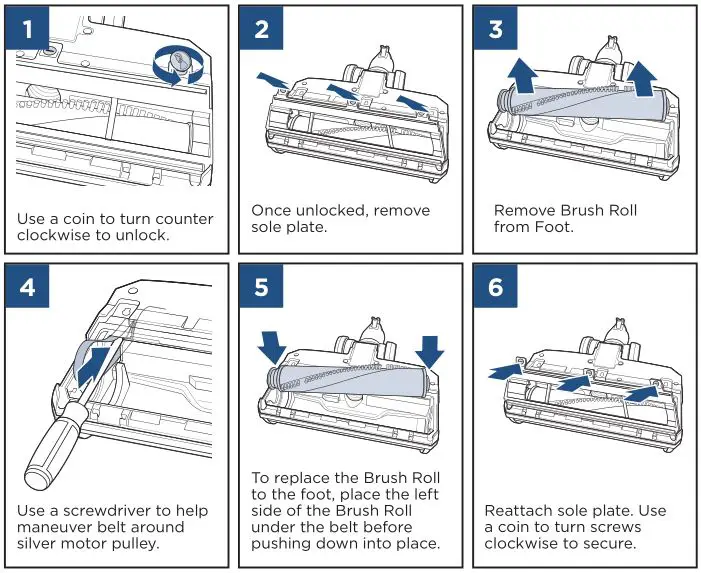 1

Use a coin to turn counter clockwise to unlock.

2

Once unlocked, remove sole plate.

3

Remove Brush Roll from Foot.

4

Use a screwdriver to help maneuver belt around silver motor pulley.

5

To replace the Brush Roll to the foot, place the left side of the Brush Roll under the belt before pushing down into place.

6

Reattach sole plate. Use a coin to turn screws clockwise to secure.