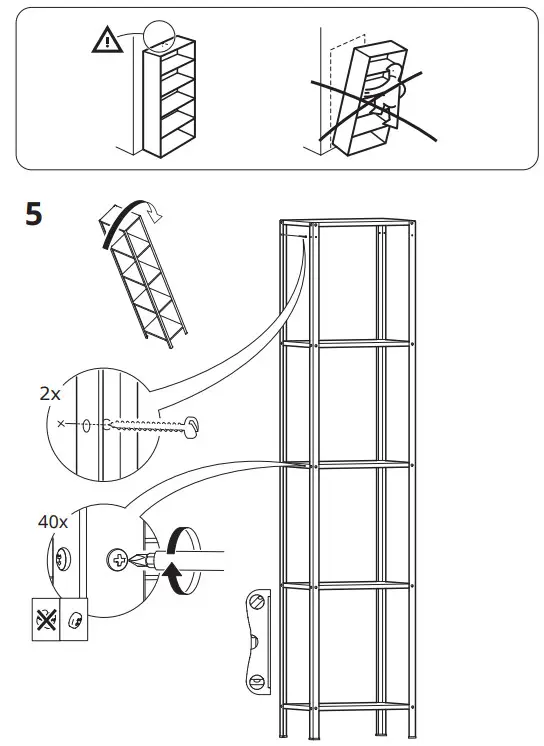 5

2x

40x