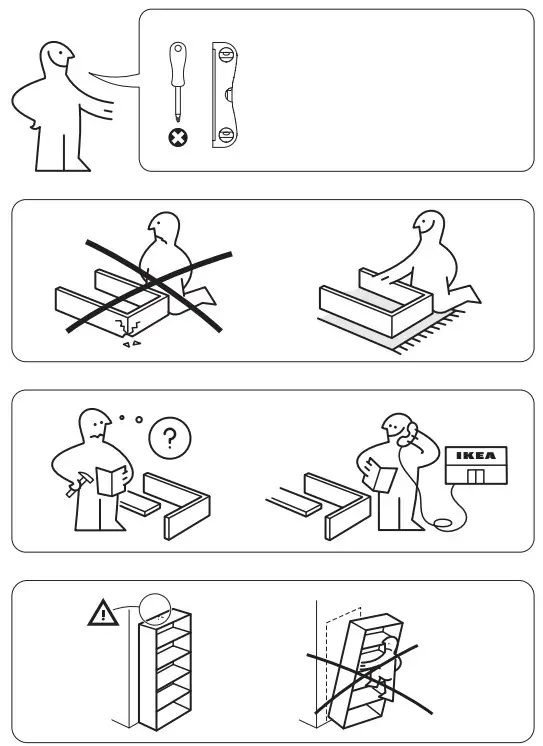 ?

IKEA

!