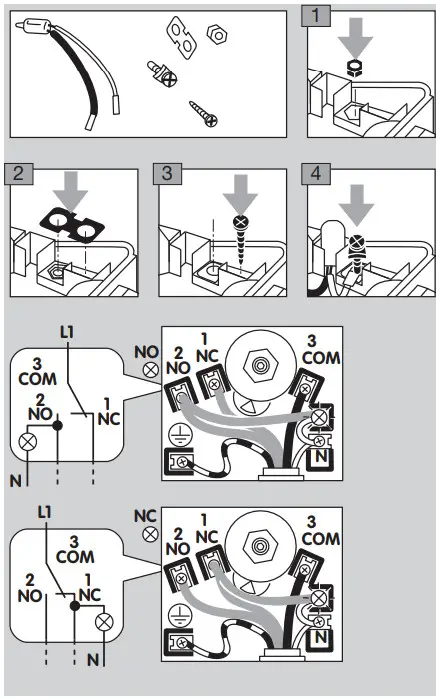 1

2

3

4

L1

3
COM

2
NO

1
NC

N

NO

2
NO

1
NC

3
COM

N

L1

3
COM

2
NO

1
NC

N

NC

2
NO

1
NC

3
COM

N