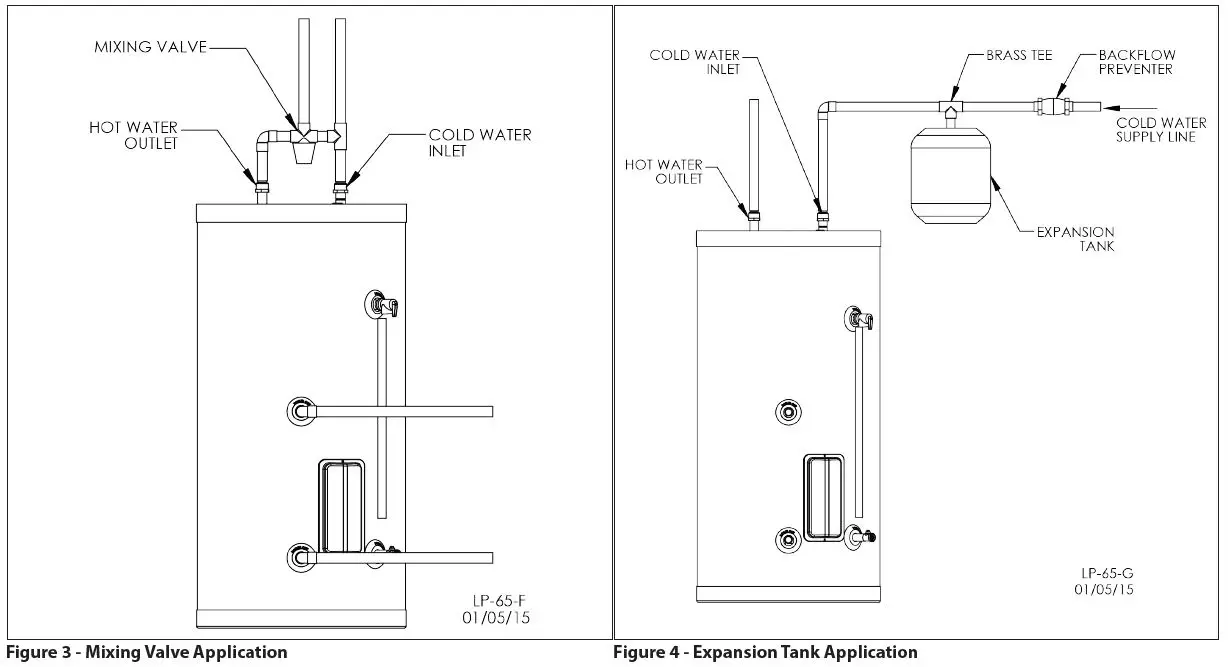 MIXING VALVE
HOT WATER OUTLET
COLD WATER INLET
LP-65-F
01/05/15

Figure 3 - Mixing Valve Application

COLD WATER INLET
BRASS TEE
BACKFLOW PREVENTER
COLD WATER SUPPLY LINE
HOT WATER OUTLET
EXPANSION TANK
LP-65-G
01/05/15

Figure 4 - Expansion Tank Application