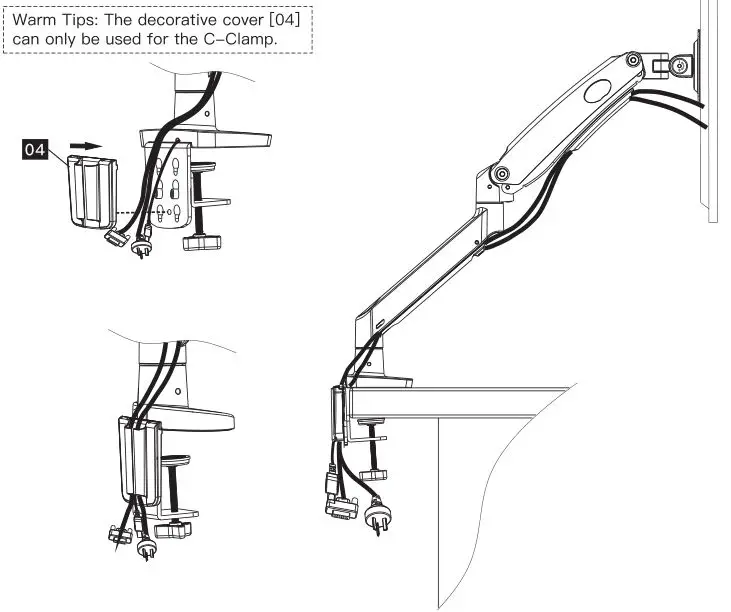 Warm Tips: The decorative cover [04] can only be used for the C-Clamp.

04