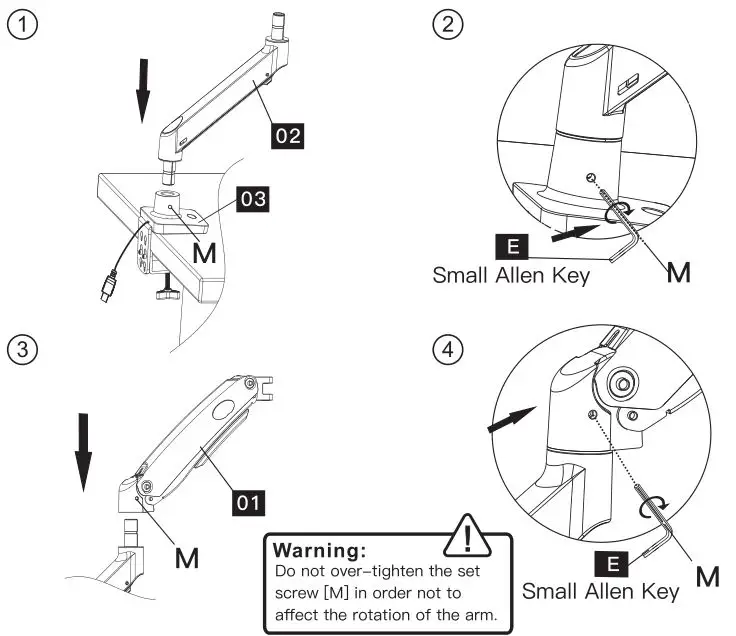 ①

02

03

M

②

E

Small Allen Key

M

③

01

M

④

E

Small Allen Key

M

Warning:
Do not over-tighten the set screw [M] in order not to affect the rotation of the arm.