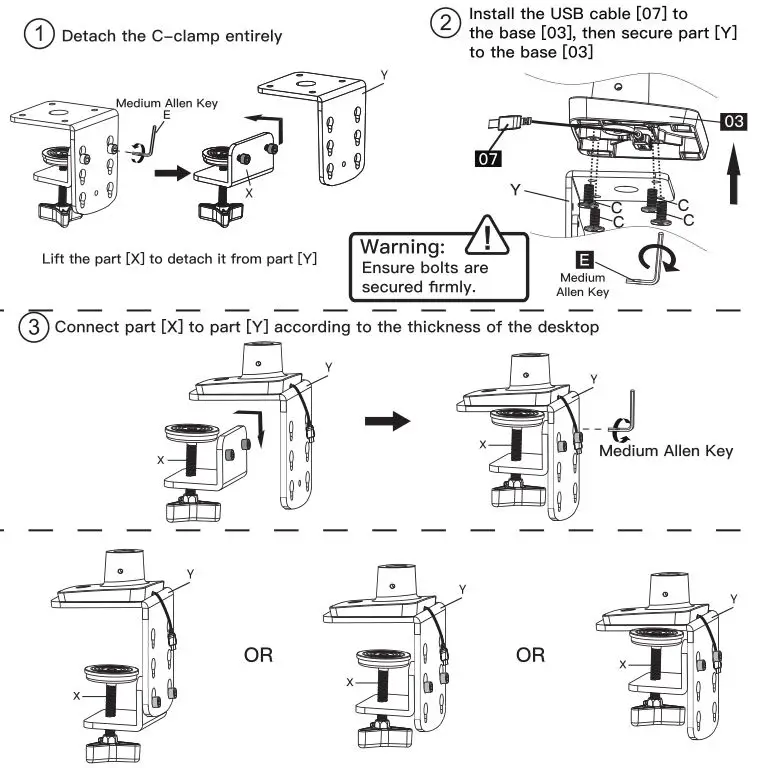 ① Detach the C-clamp entirely

Medium Allen Key
E

X

Y

Lift the part [X] to detach it from part [Y]

② Install the USB cable [07] to the base [03], then secure part [Y] to the base [03]

03

07

Y

C
C
C
C

Warning:
Ensure bolts are secured firmly.

E
Medium Allen Key

③ Connect part [X] to part [Y] according to the thickness of the desktop

Y
X

Y
X
Medium Allen Key

Y
X

OR

Y
X

OR

Y
X