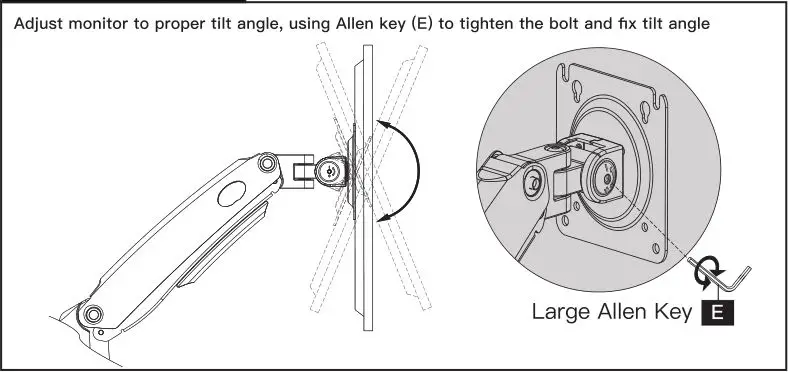 Adjust monitor to proper tilt angle, using Allen key (E) to tighten the bolt and fix tilt angle

Large Allen Key E