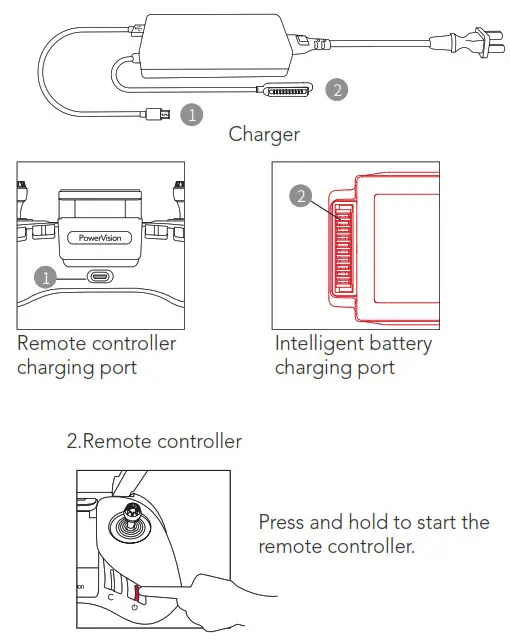 2

1

Charger

PowerVision

1

2

Remote controller charging port

Intelligent battery charging port

2.Remote controller

C

Press and hold to start the remote controller.