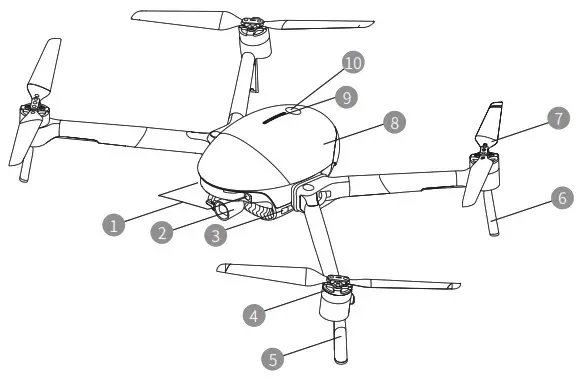 10
9
8
7
6
1
2
3
4
5