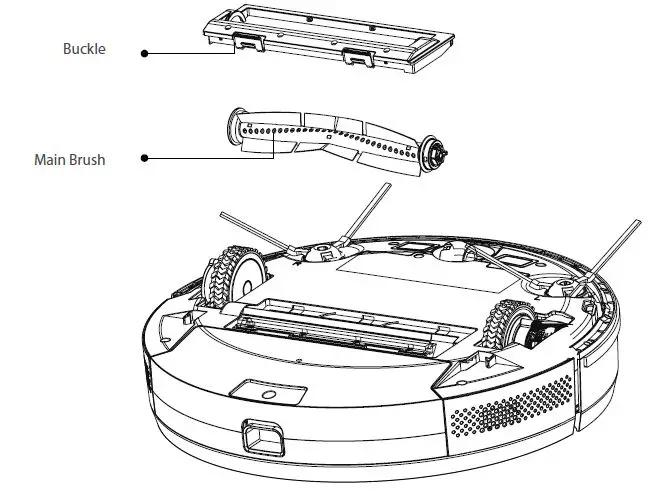 Buckle

Main Brush