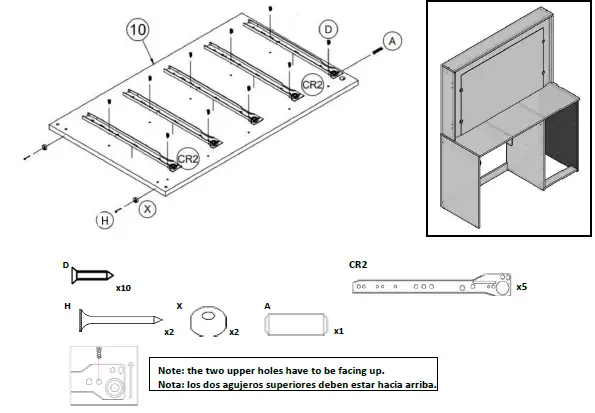 10
D
A
CR2
CR2
H
X

D
x10
CR2
x5
H
x2
X
x2
A
x1

Note: the two upper holes have to be facing up.
Nota: los dos agujeros superiores deben estar hacia arriba.