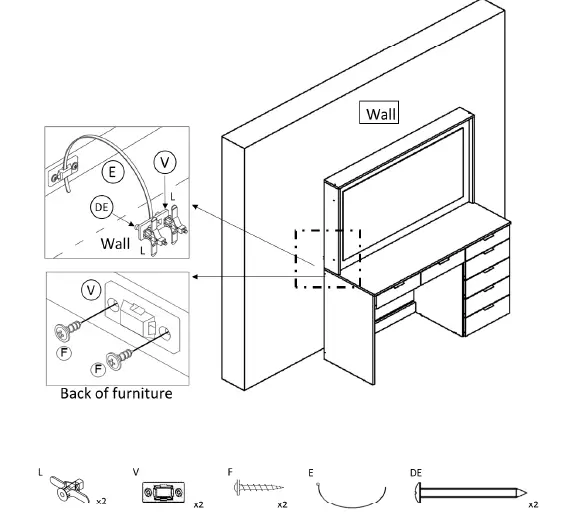 Wall

E
V
DE
L
Wall
L

V
F
F
Back of furniture

L x2
V x2
F x2
E
DE x2