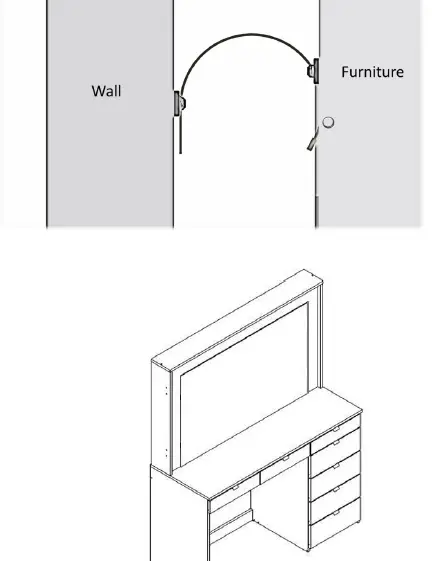 Wall

Furniture