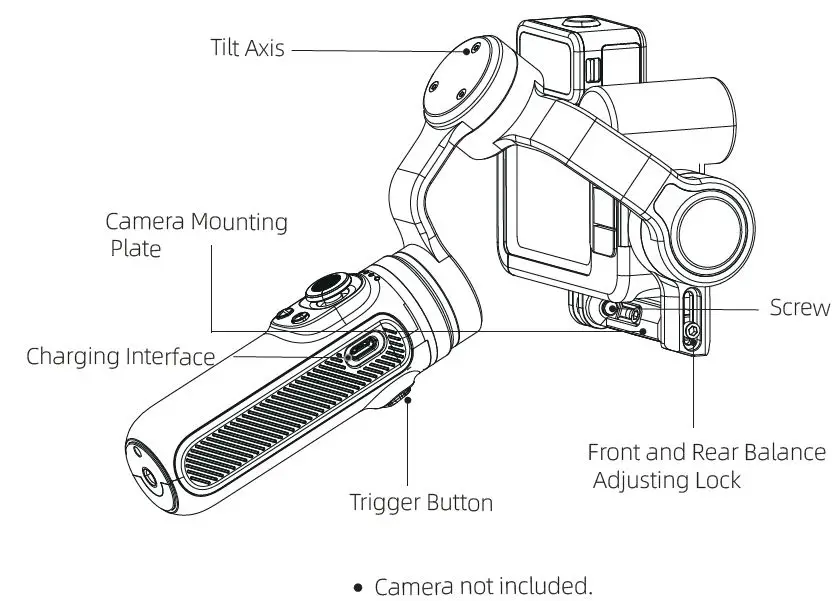 Tilt Axis

Camera Mounting Plate

Screw

Charging Interface

Front and Rear Balance Adjusting Lock

Trigger Button

• Camera not included.