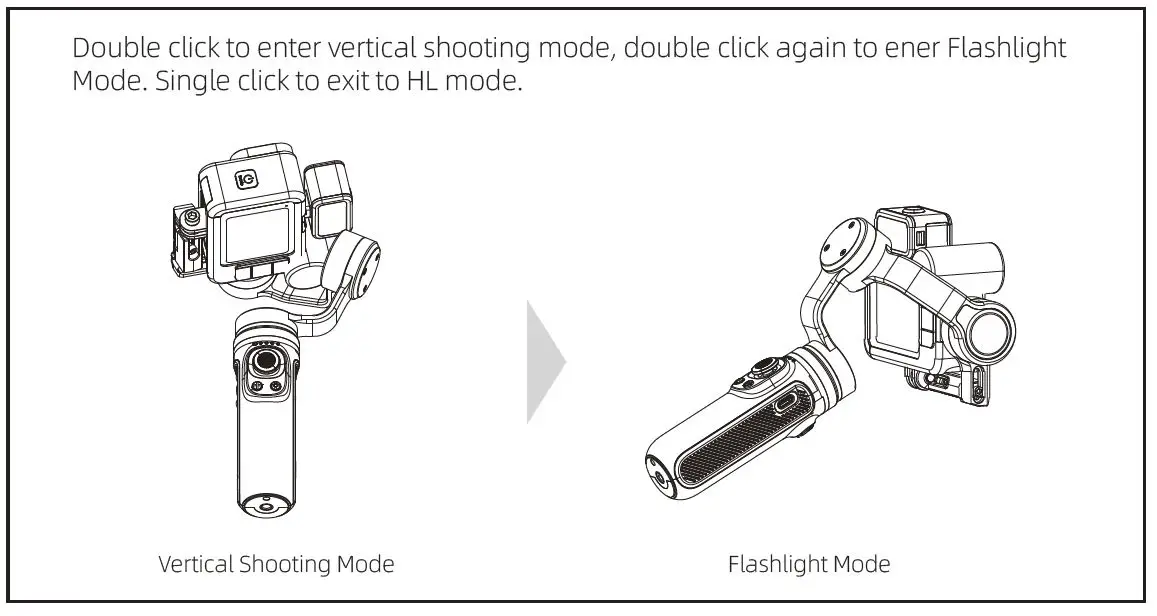 Double click to enter vertical shooting mode, double click again to ener Flashlight Mode. Single click to exit to HL mode.

Vertical Shooting Mode

Flashlight Mode