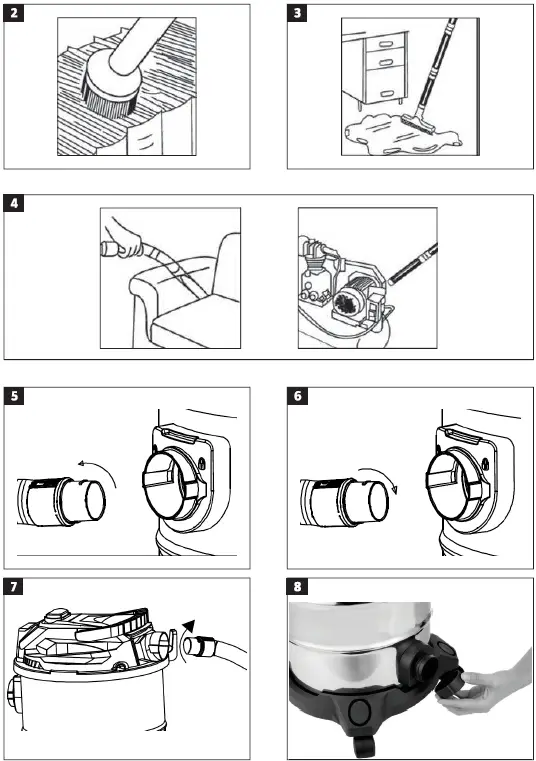 2

3

4

5

6

7

8