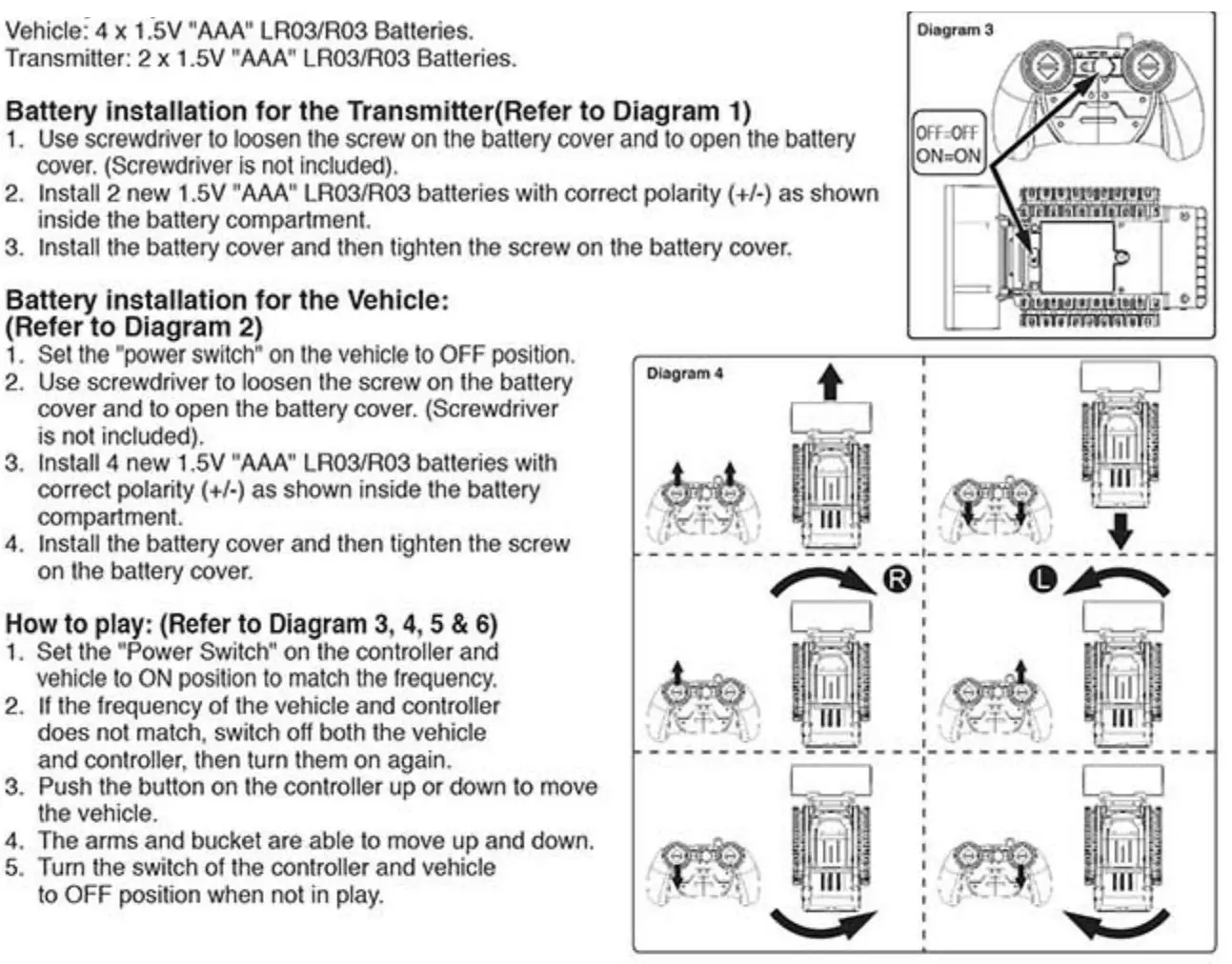 Vehicle: 4 x 1.5V "AAA" LR03/R03 Batteries.
Transmitter: 2 x 1.5V "AAA" LR03/R03 Batteries.

Battery installation for the Transmitter(Refer to Diagram 1)
1. Use screwdriver to loosen the screw on the battery cover and to open the battery cover. (Screwdriver is not included).
2. Install 2 new 1.5V "AAA" LR03/R03 batteries with correct polarity (+/-) as shown inside the battery compartment.
3. Install the battery cover and then tighten the screw on the battery cover.

Battery installation for the Vehicle:
(Refer to Diagram 2)
1. Set the "power switch" on the vehicle to OFF position.
2. Use screwdriver to loosen the screw on the battery cover and to open the battery cover. (Screwdriver is not included).
3. Install 4 new 1.5V "AAA" LR03/R03 batteries with correct polarity (+/-) as shown inside the battery compartment.
4. Install the battery cover and then tighten the screw on the battery cover.

How to play: (Refer to Diagram 3, 4, 5 & 6)
1. Set the "Power Switch" on the controller and vehicle to ON position to match the frequency.
2. If the frequency of the vehicle and controller does not match, switch off both the vehicle and controller, then turn them on again.
3. Push the button on the controller up or down to move the vehicle.
4. The arms and bucket are able to move up and down.
5. Turn the switch of the controller and vehicle to OFF position when not in play.

Diagram 3
OFF=OFF
ON=ON

Diagram 4
R
L